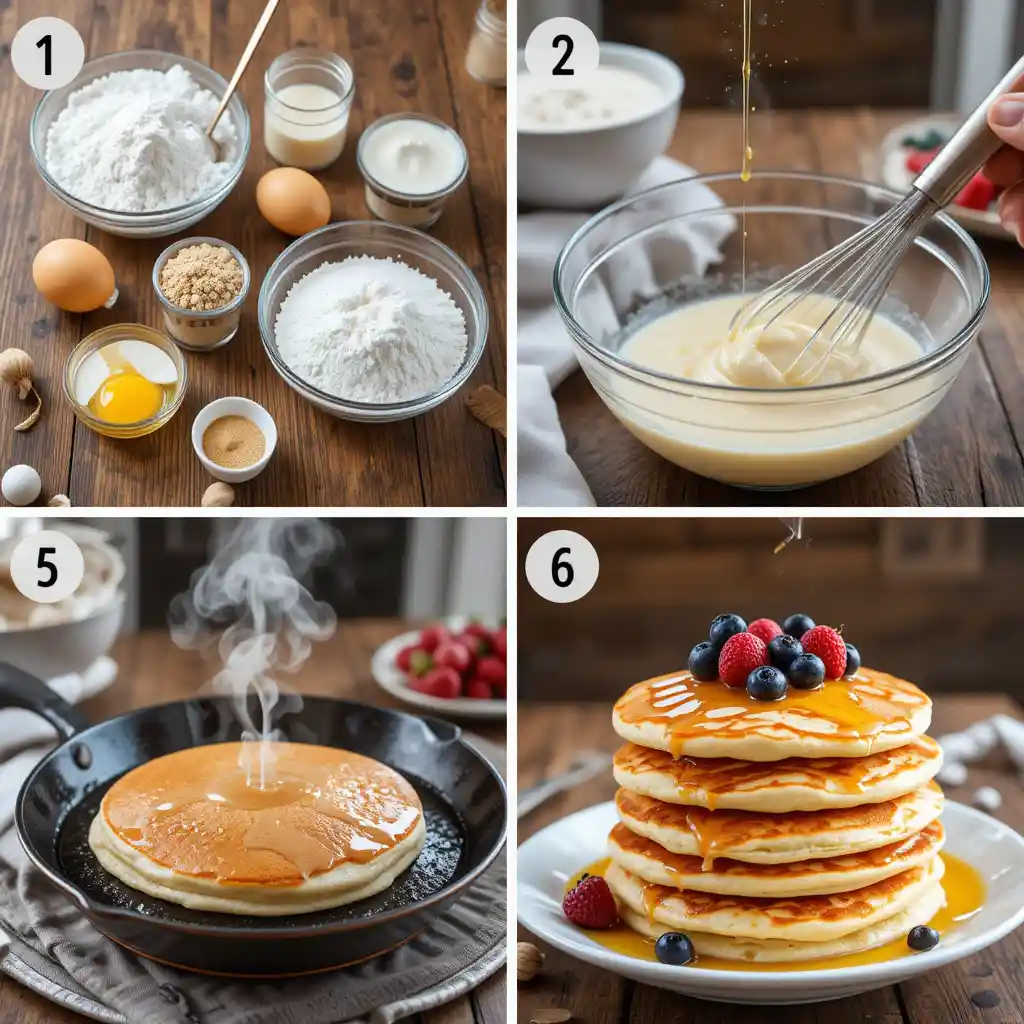 1

2

5

6