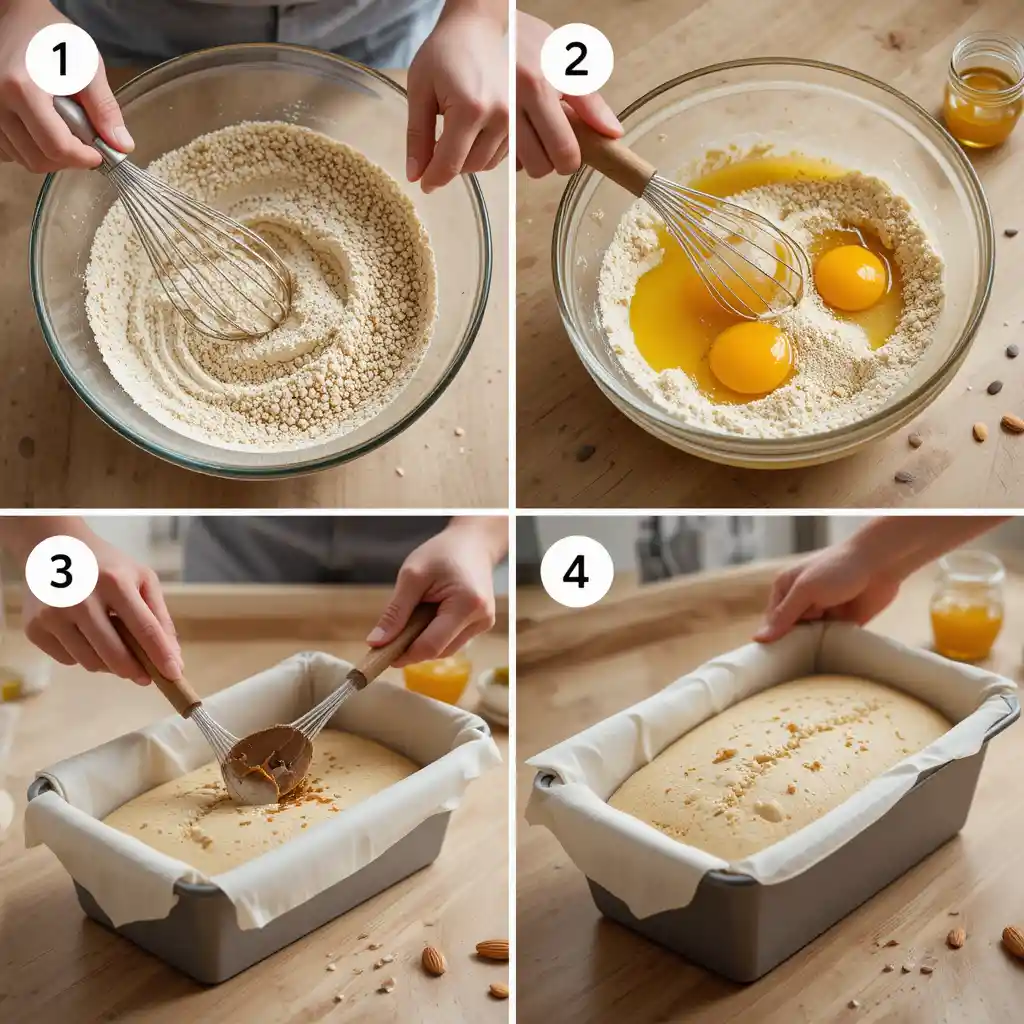 1

2

3

4