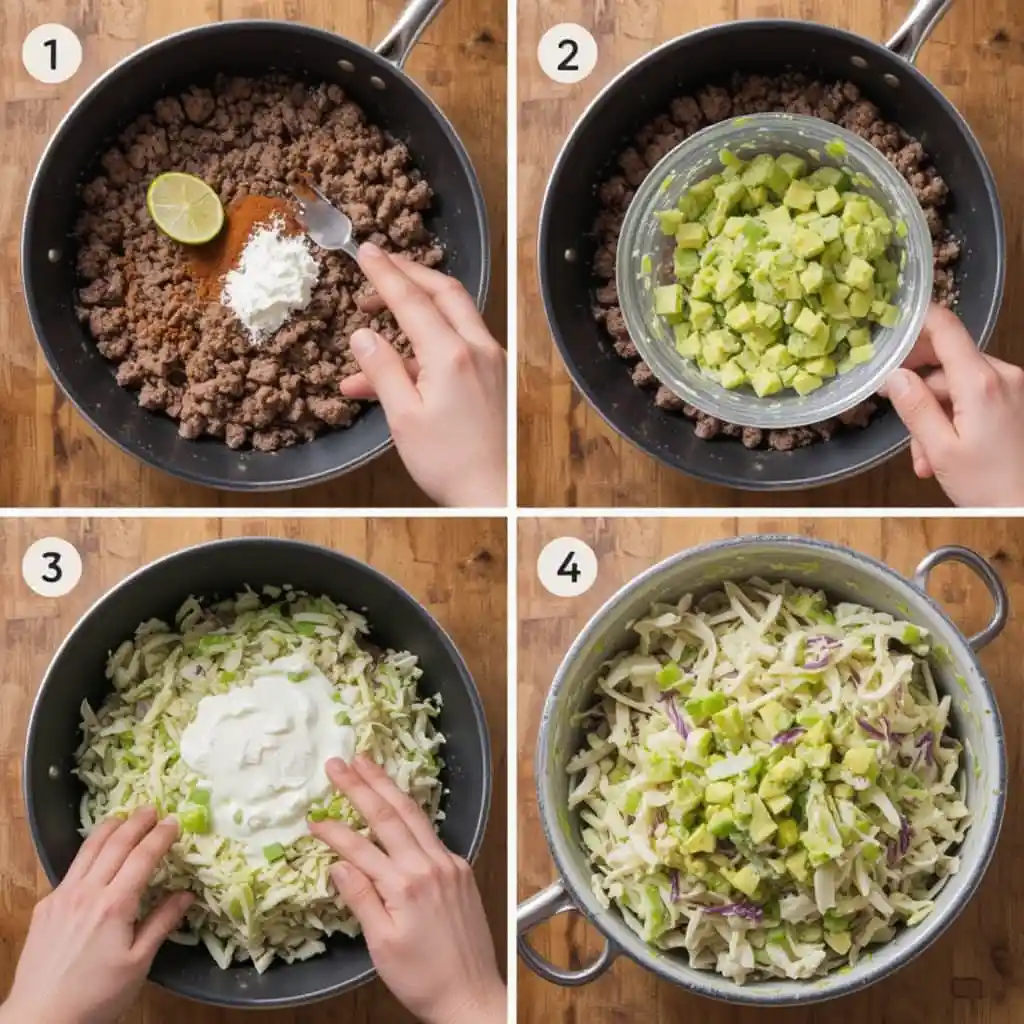 1

2

3

4